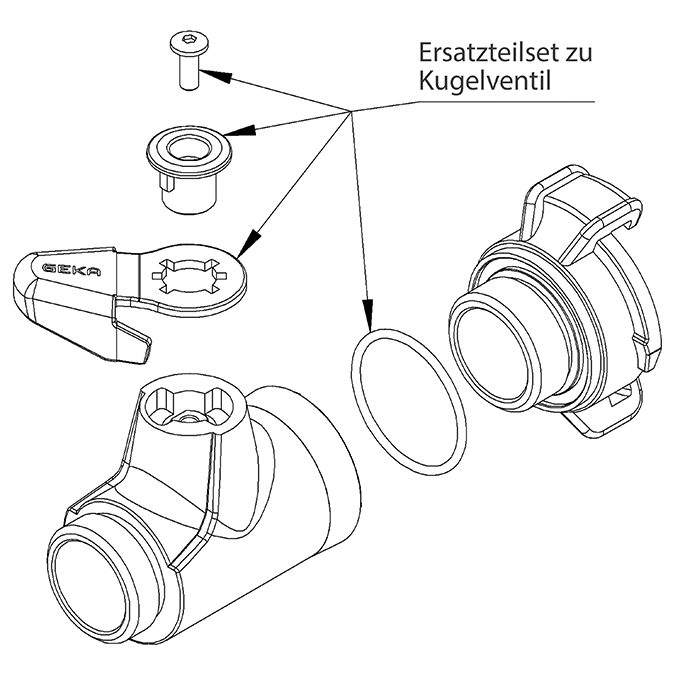 Ersatzteilset zu Kugelventil

GEKA